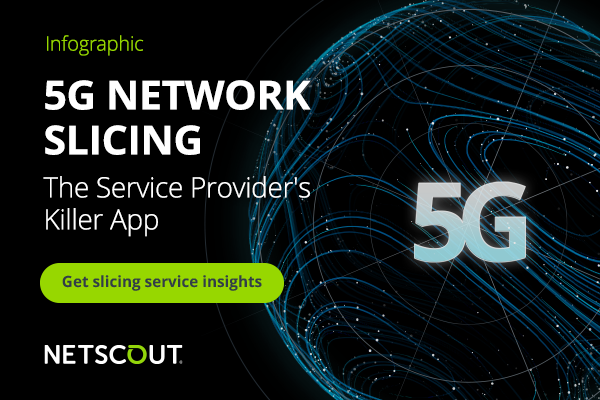 Infographic

5G NETWORK SLICING

The Service Provider's Killer App

Get slicing service insights

NETSCOUT.

5G